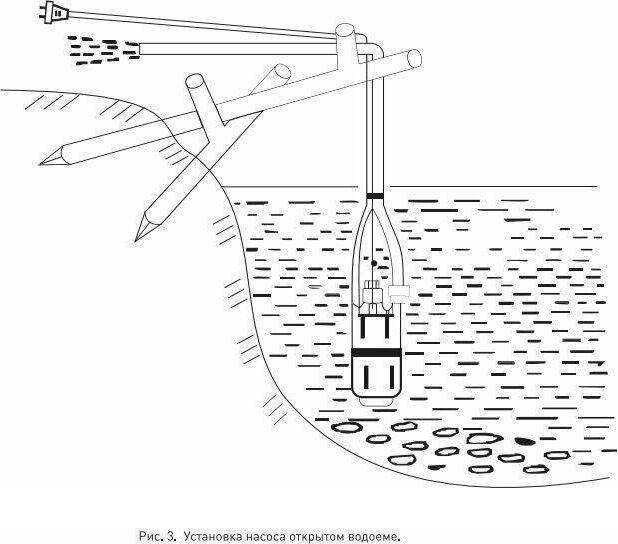 Рис. 3. Установка насоса открытом водоеме.