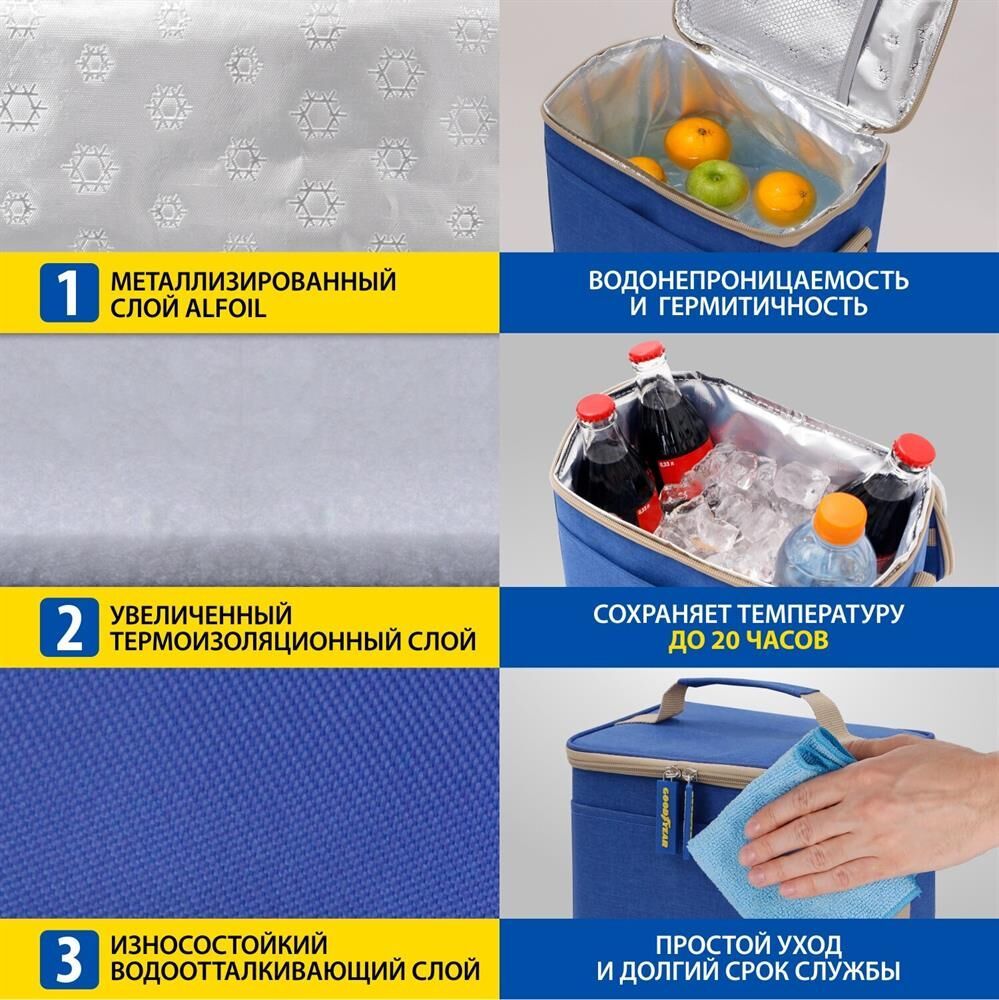 1 МЕТАЛЛИЗИРОВАННЫЙ СЛОЙ ALFOIL

ВОДОНЕПРОНИЦАЕМОСТЬ И ГЕРМИТИЧНОСТЬ

2 УВЕЛИЧЕННЫЙ ТЕРМОИЗОЛЯЦИОННЫЙ СЛОЙ

СОХРАНЯЕТ ТЕМПЕРАТУРУ ДО 20 ЧАСОВ

GOODYEAR

3 ИЗНОСОСТОЙКИЙ ВОДООТТАЛКИВАЮЩИЙ СЛОЙ

ПРОСТОЙ УХОД И ДОЛГИЙ СРОК СЛУЖБЫ