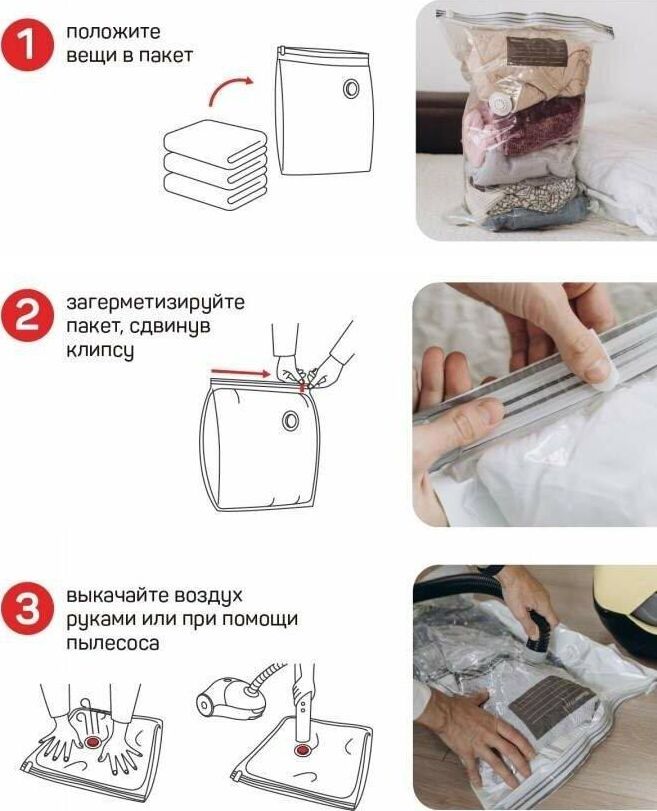 1 положите вещи в пакет

2 загерметизируйте пакет, сдвинув клипсу

3 выкачайте воздух руками или при помощи пылесоса