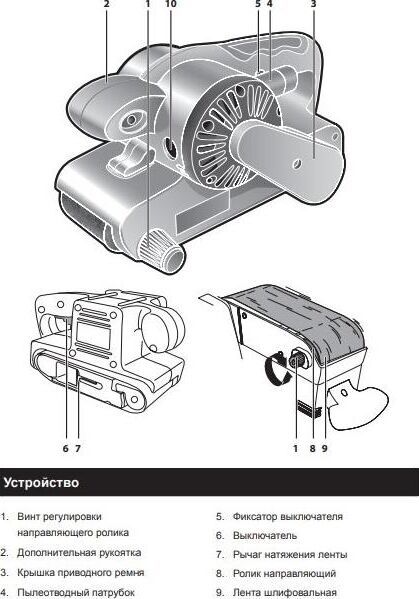 2 1 10 5 4 3

6 7

1 8 9

Устройство

1. Винт регулировки направляющего ролика
2. Дополнительная рукоятка
3. Крышка приводного ремня
4. Пылеотводный патрубок

5. Фиксатор выключателя
6. Выключатель
7. Рычаг натяжения ленты
8. Ролик направляющий
9. Лента шлифовальная