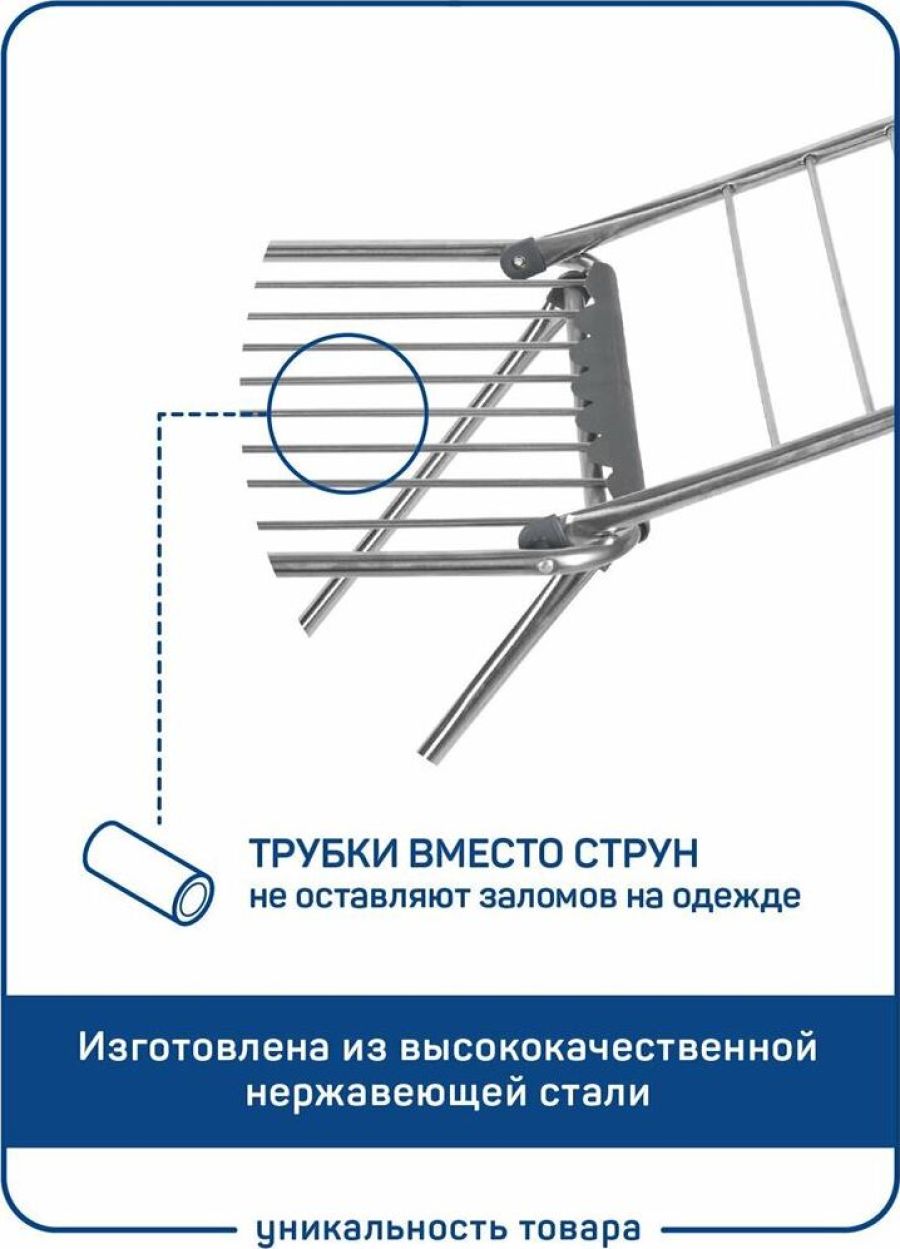 ТРУБКИ ВМЕСТО СТРУН
не оставляют заломов на одежде

Изготовлена из высококачественной нержавеющей стали

уникальность товара