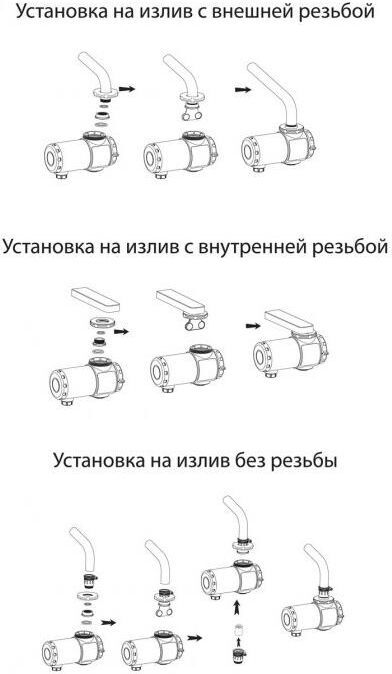 Установка на излив с внешней резьбой

Установка на излив с внутренней резьбой

Установка на излив без резьбы