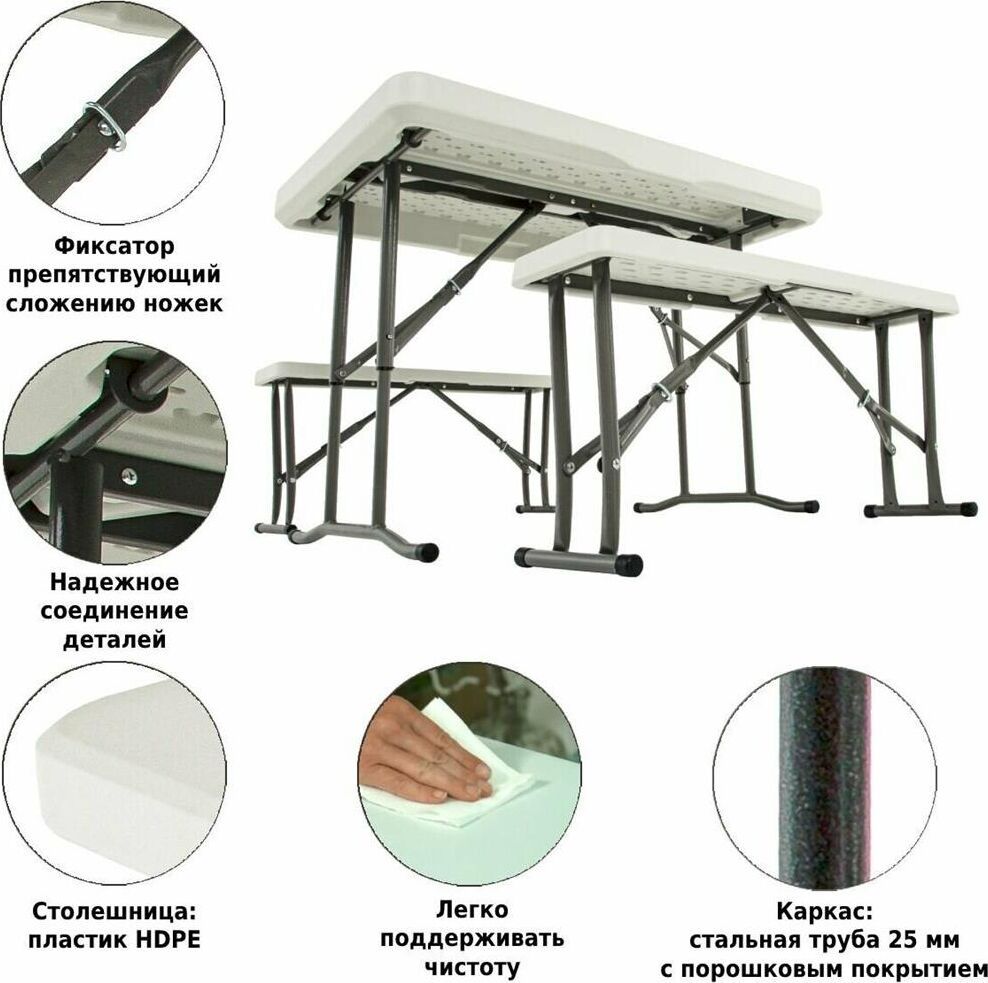 Фиксатор препятствующий сложению ножек

Надежное соединение деталей

Столешница: пластик HDPE

Легко поддерживать чистоту

Каркас: стальная труба 25 мм с порошковым покрытием