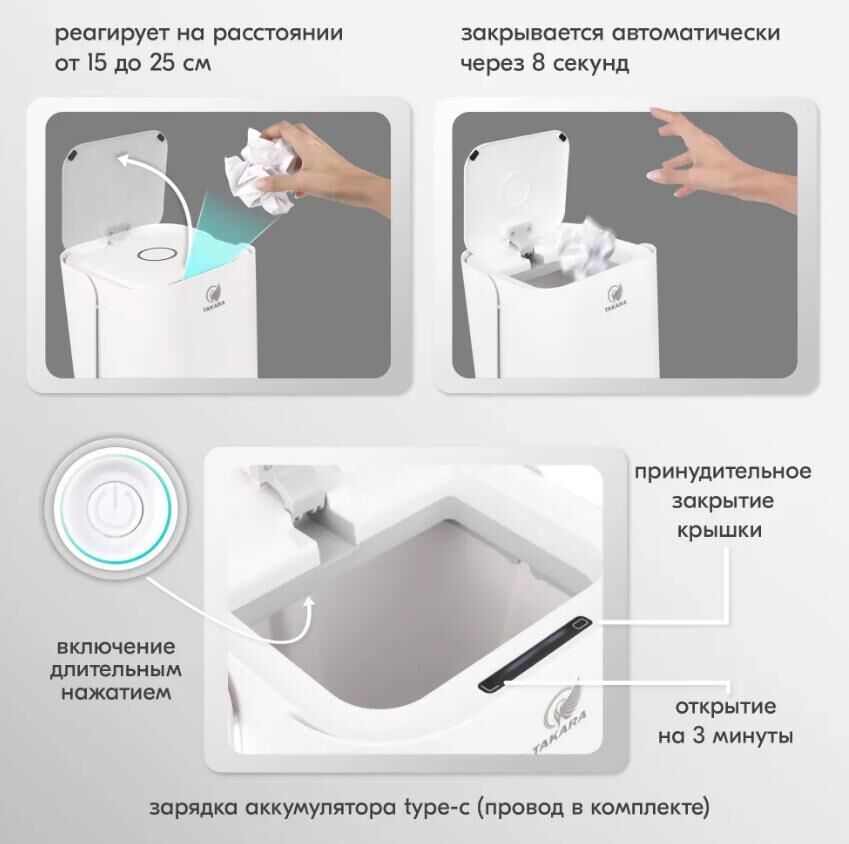 реагирует на расстоянии от 15 до 25 см

закрывается автоматически через 8 секунд

TAKARA

TAKARA

принудительное закрытие крышки

включение длительным нажатием

открытие на 3 минуты

TAKARA

зарядка аккумулятора type-c (провод в комплекте)