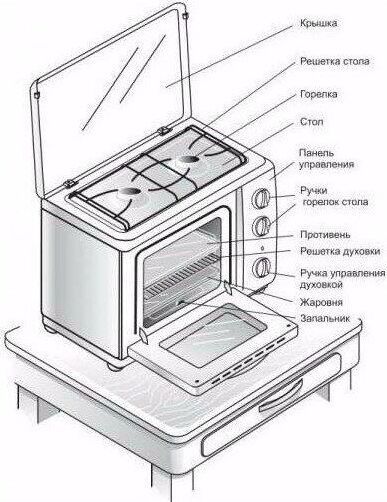 Крышка

Решетка стола

Горелка

Стол

Панель управления

Ручки горелок стола

Противень

Решетка духовки

Ручка управления духовкой

Жаровня

Запальник