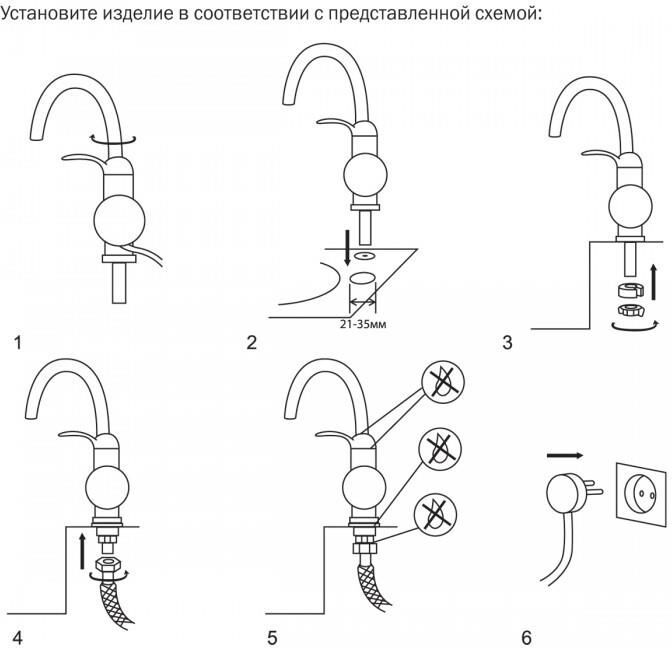 Установите изделие в соответствии с представленной схемой:

1

21-35мм

2

3

4

5

6