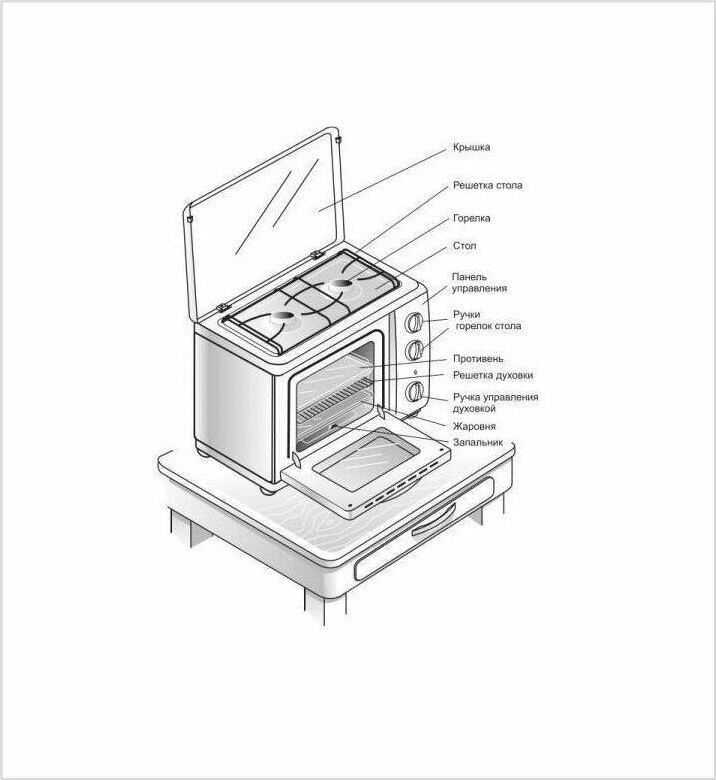 Крышка
Решетка стола
Горелка
Стол
Панель управления
Ручки горелок стола
Противень
Решетка духовки
Ручка управления духовкой
Жаровня
Запальник