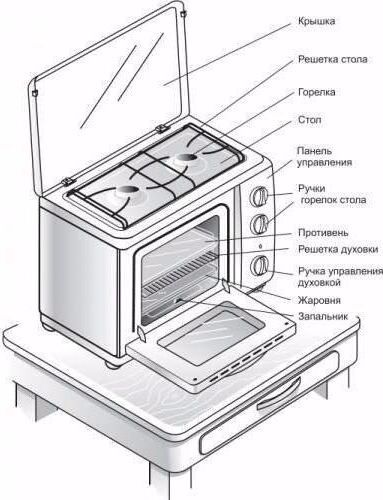 Крышка
Решетка стола
Горелка
Стол
Панель управления
Ручки горелок стола
Противень
Решетка духовки
Ручка управления духовкой
Жаровня
Запальник