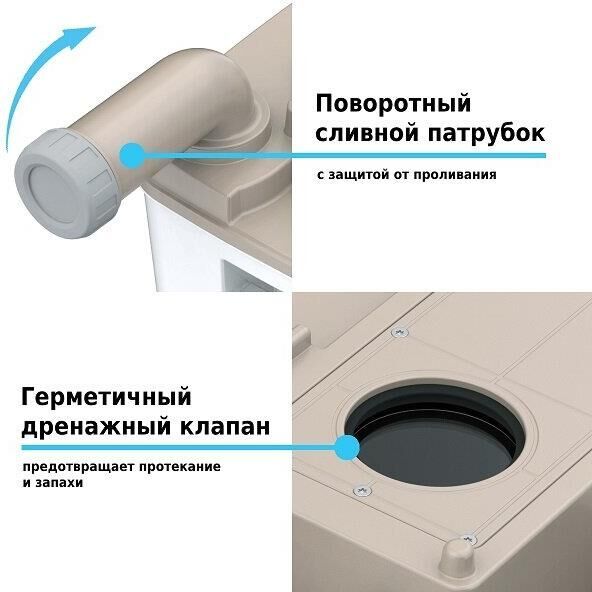 Поворотный сливной патрубок

с защитой от проливания

Герметичный дренажный клапан

предотвращает протекание и запахи