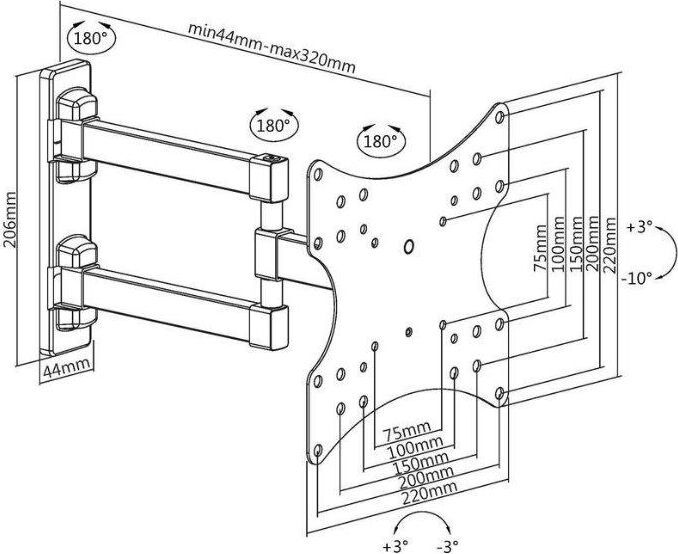 180°

min44mm-max320mm

180°

180°

206mm

44mm

75mm
100mm
150mm
200mm
220mm

+3°
-10°

75mm
100mm
150mm
200mm
220mm

+3°
-3°