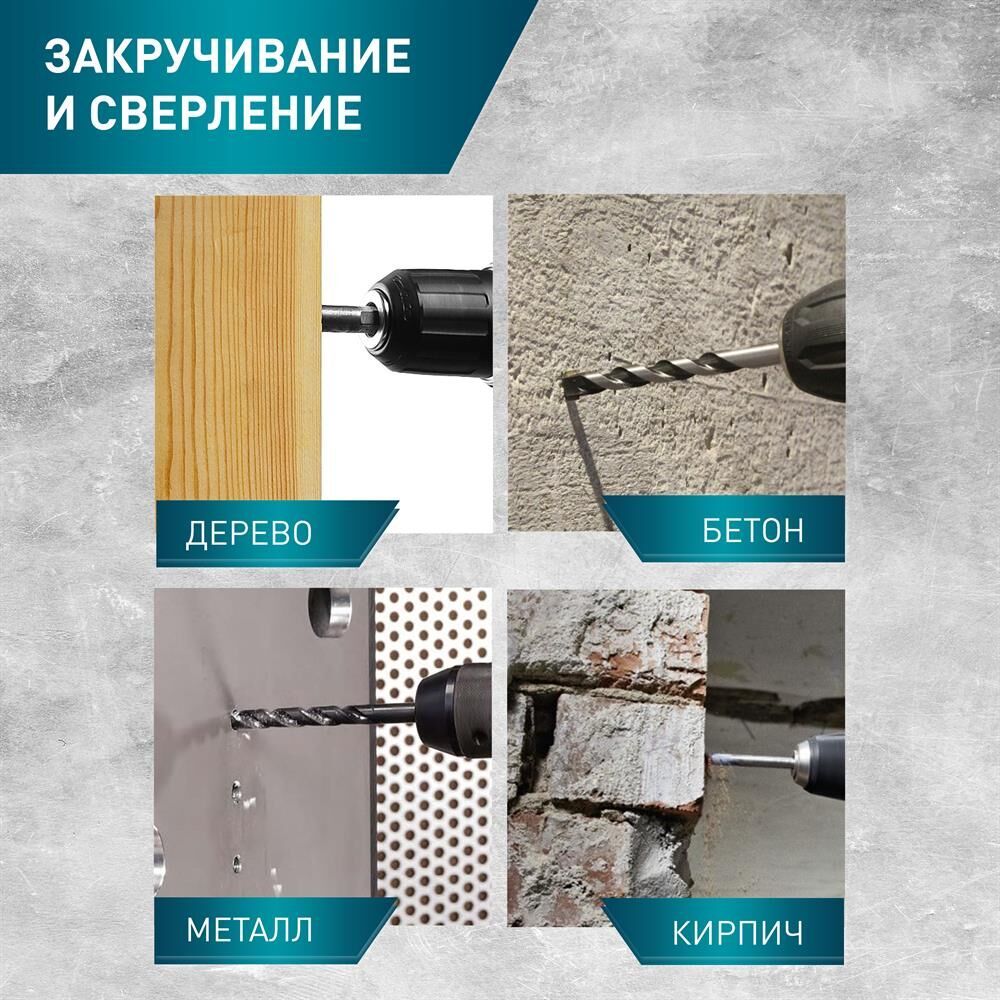 ЗАКРУЧИВАНИЕ И СВЕРЛЕНИЕ

ДЕРЕВО

БЕТОН

МЕТАЛЛ

КИРПИЧ