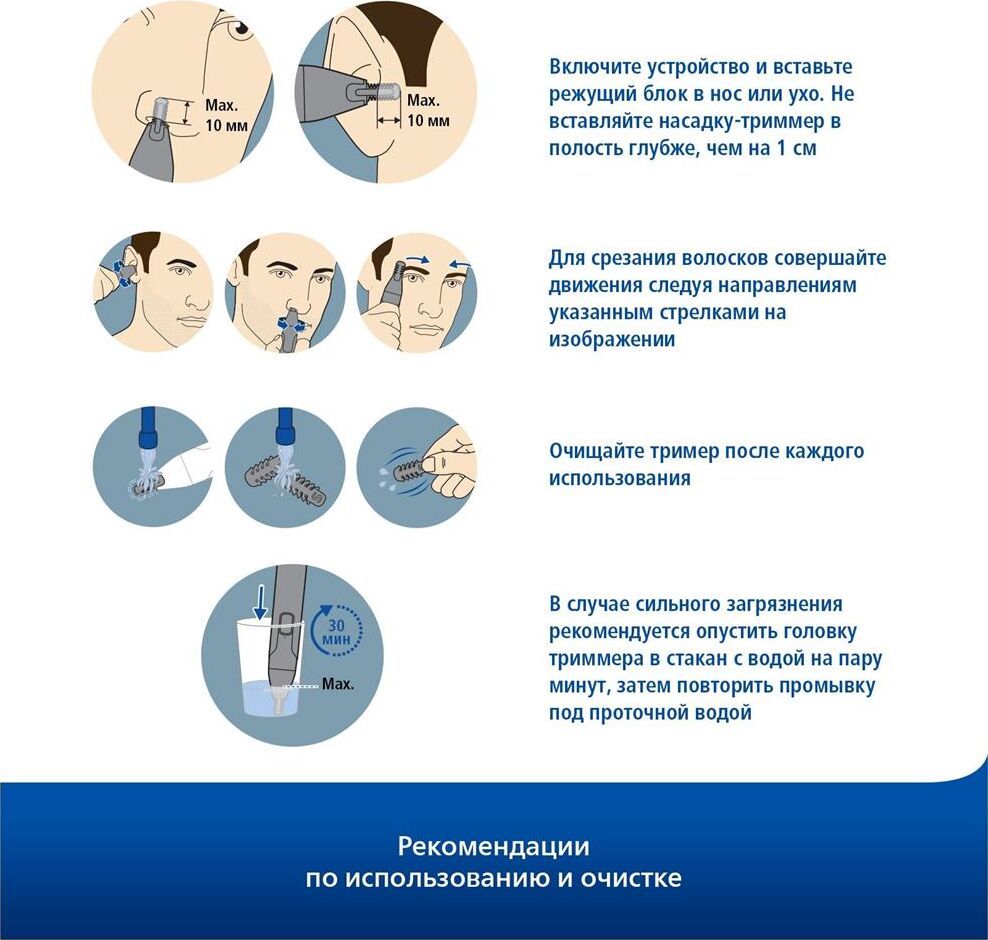 Max.
10 мм

Max.
10 мм

Включите устройство и вставьте режущий блок в нос или ухо. Не вставляйте насадку-триммер в полость глубже, чем на 1 см

Для срезания волосков совершайте движения следуя направлениям указанным стрелками на изображении

Очищайте тример после каждого использования

30
МИН

Max.

В случае сильного загрязнения рекомендуется опустить головку триммера в стакан с водой на пару минут, затем повторить промывку под проточной водой

Рекомендации
по использованию и очистке