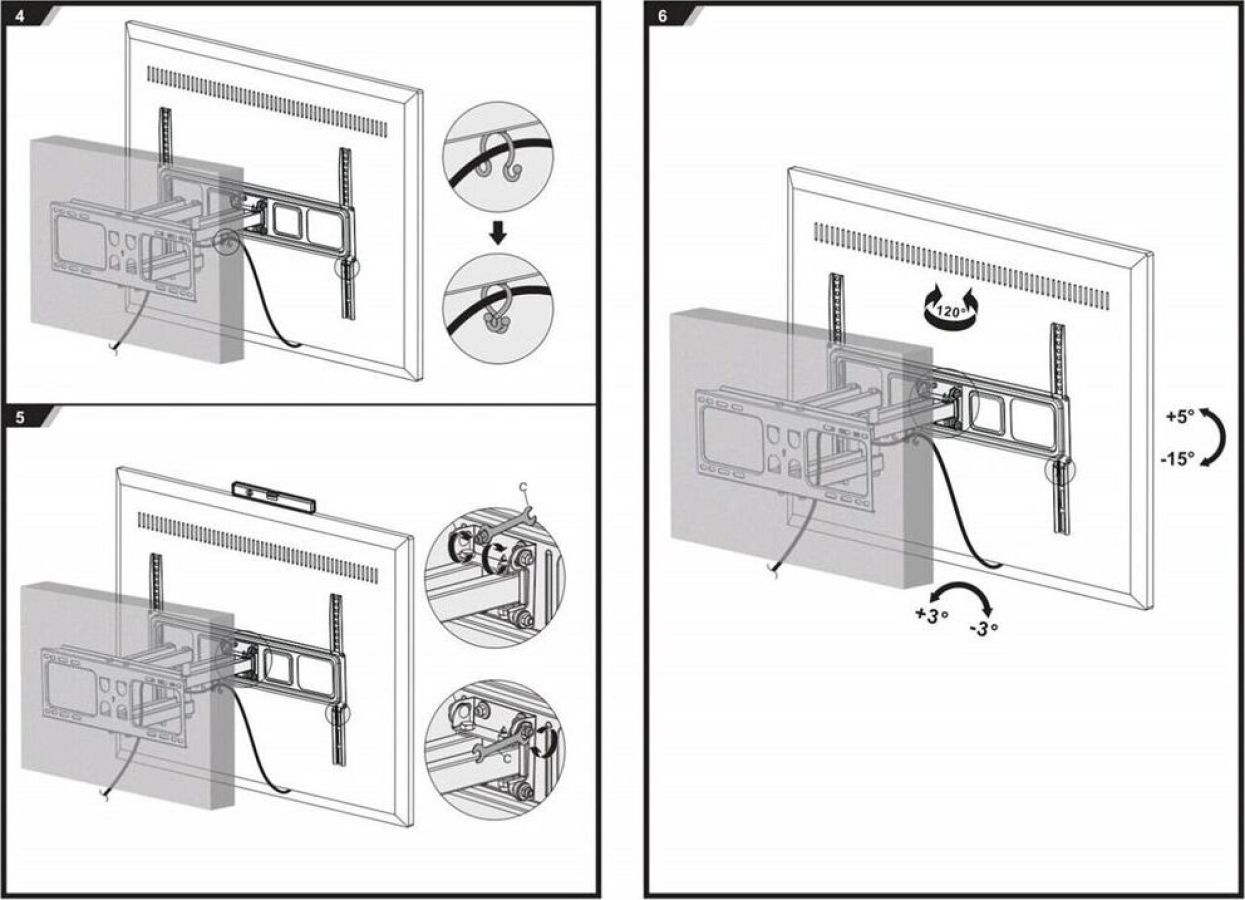 4

5

C

C

6

120°

+5°

-15°

+3°

-3°