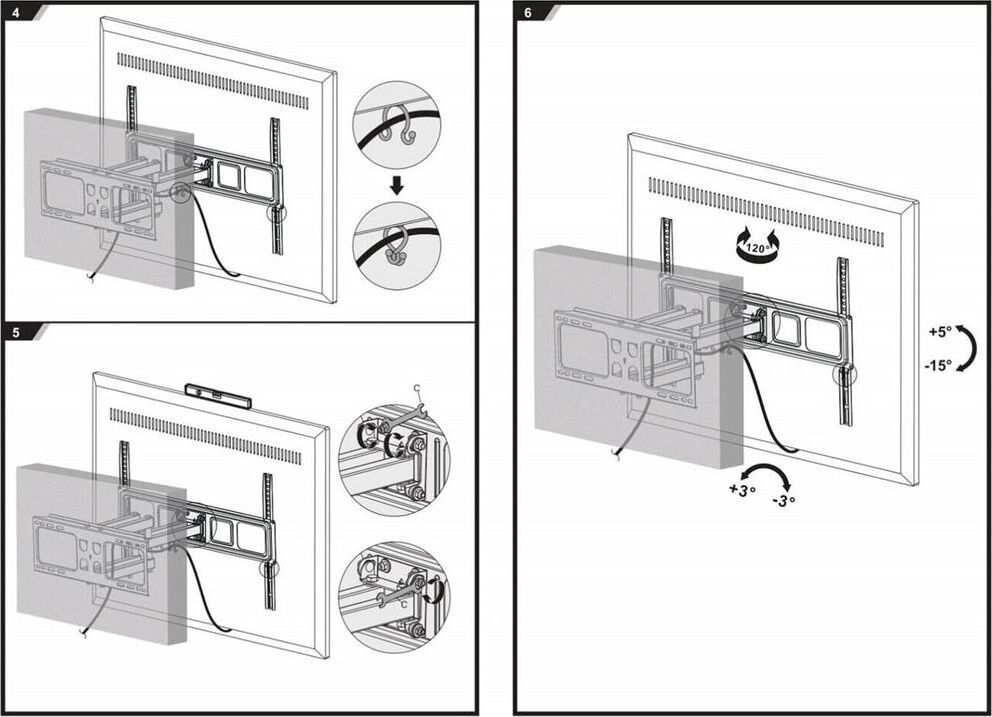 4

5

C

C

6

120°

+5°

-15°

+3°

-3°