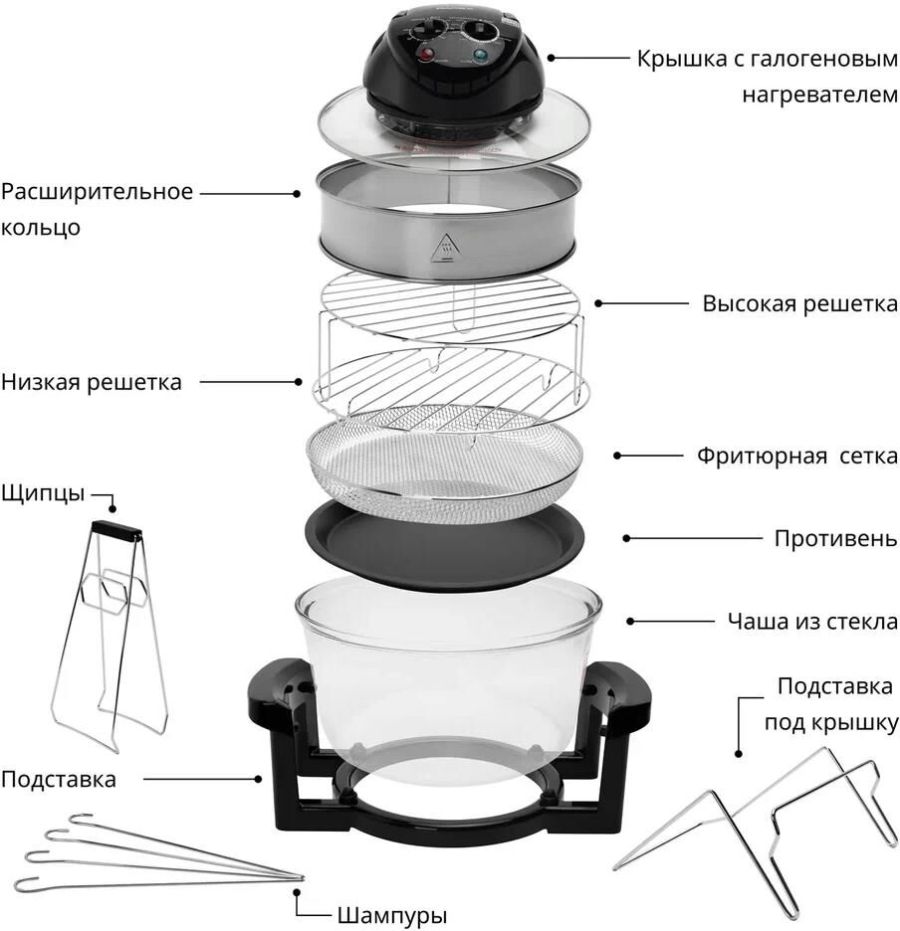 Крышка с галогеновым нагревателем

Расширительное кольцо

Высокая решетка

Низкая решетка

Фритюрная сетка

Щипцы

Противень

Чаша из стекла

Подставка под крышку

Подставка

Шампуры