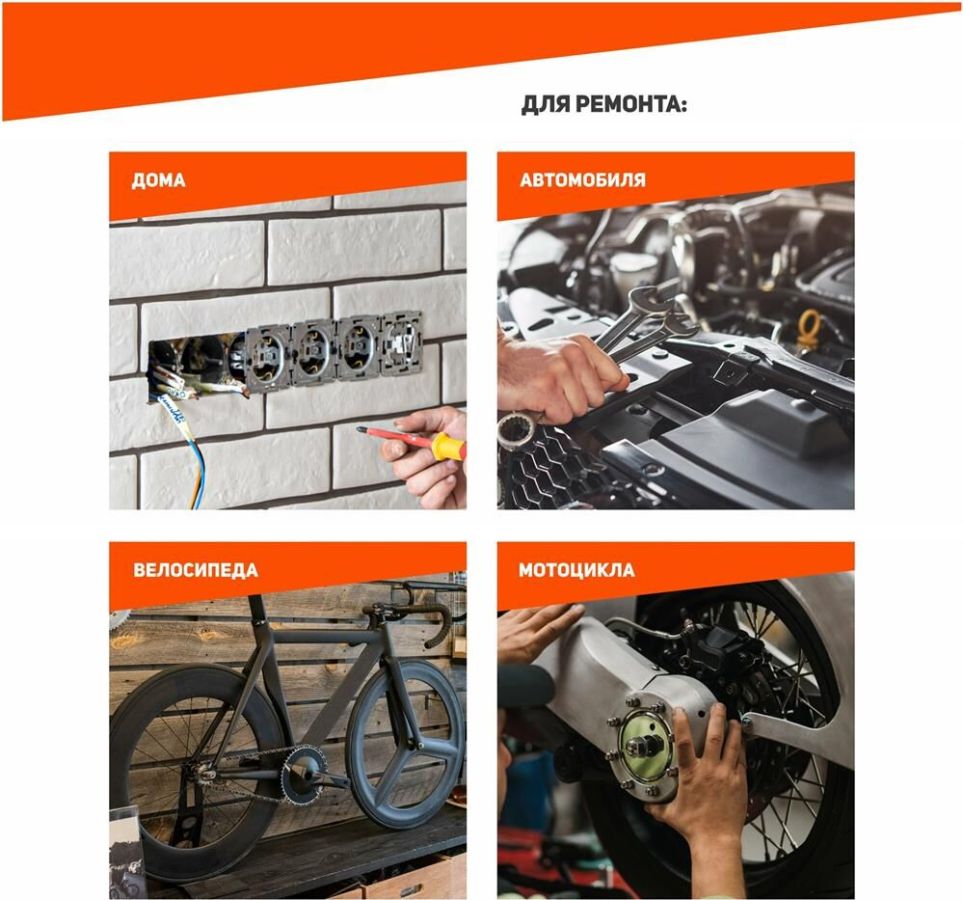 ДЛЯ РЕМОНТА:

ДОМА

АВТОМОБИЛЯ

ВЕЛОСИПЕДА

МОТОЦИКЛА