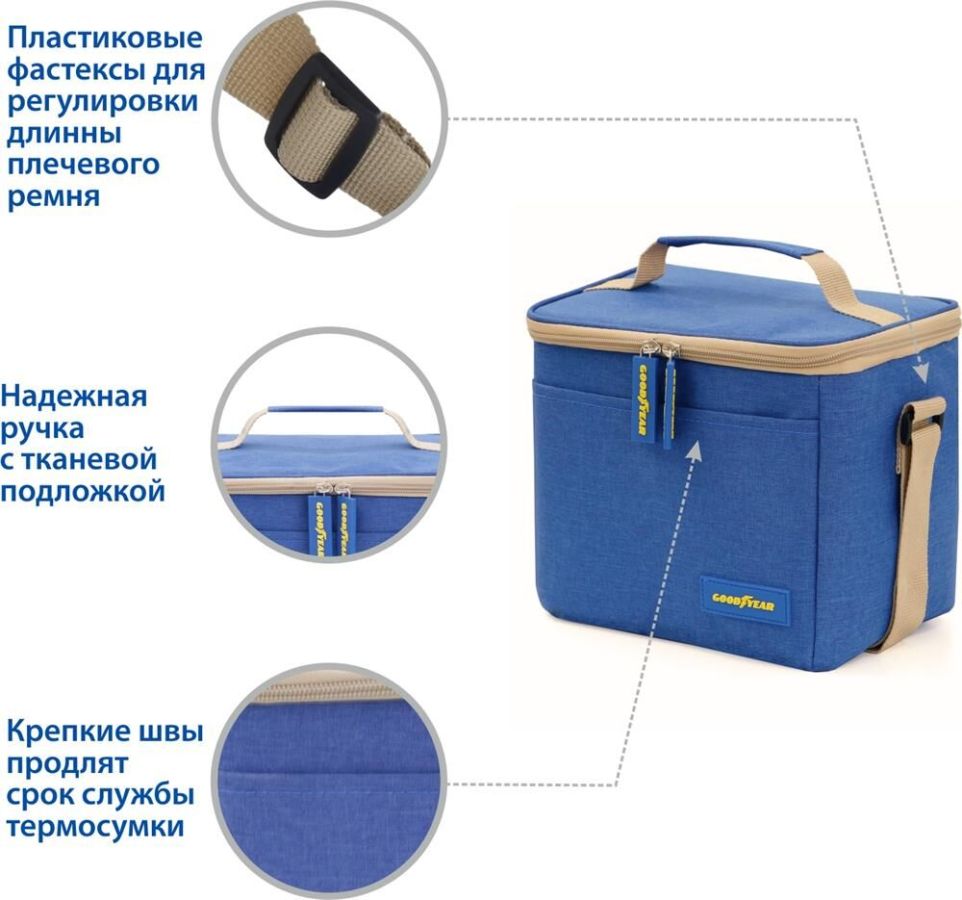 Пластиковые фастексы для регулировки длинны плечевого ремня

Надежная ручка с тканевой подложкой

GOODYEAR GOODYEAR

Крепкие швы продлят срок службы термосумки

GOODYEAR GOODYEAR

GOODYEAR