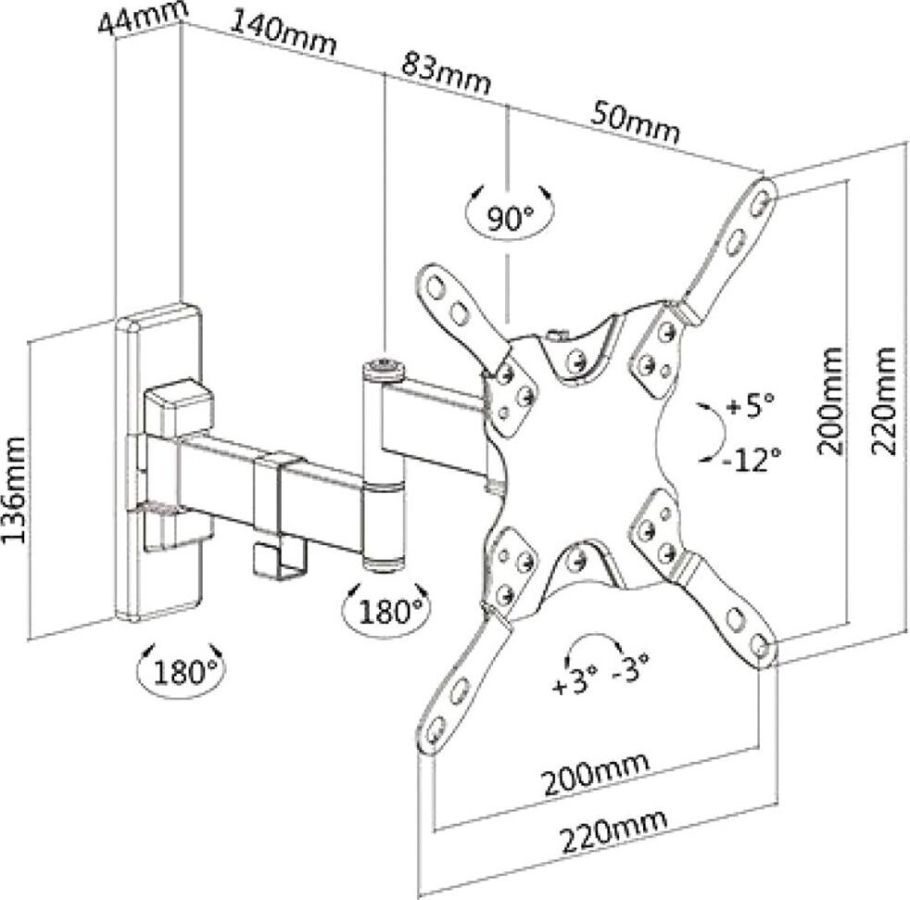 44mm
140mm
83mm
50mm
90°
136mm
+5°
-12°
200mm
220mm
180°
180°
+3° -3°
200mm
220mm