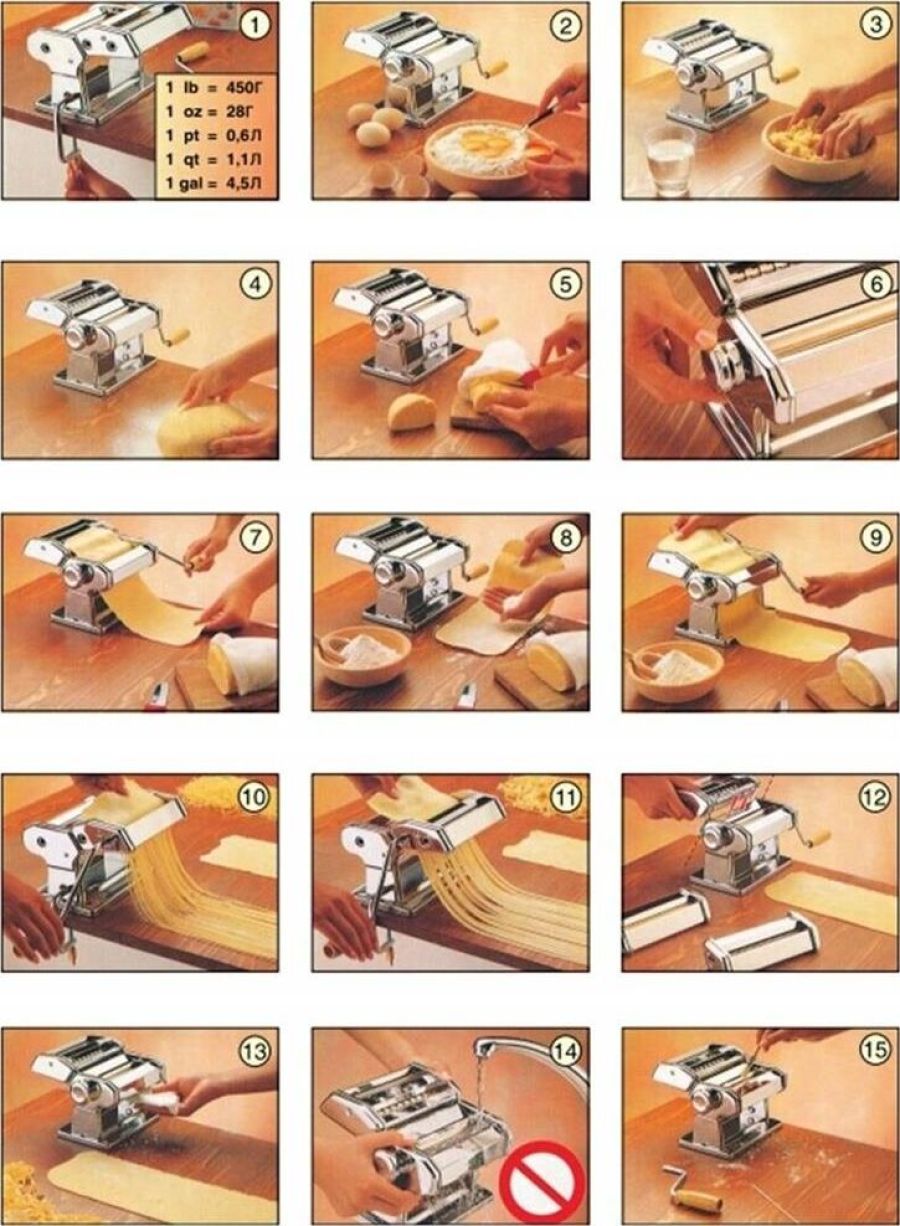 1

1 lb = 450Г
1 oz = 28Г
1 pt = 0,6Л
1 qt = 1,1Л
1 gal = 4,5Л

2

3

4

5

6

7

8

9

10

11

12

13

14

15