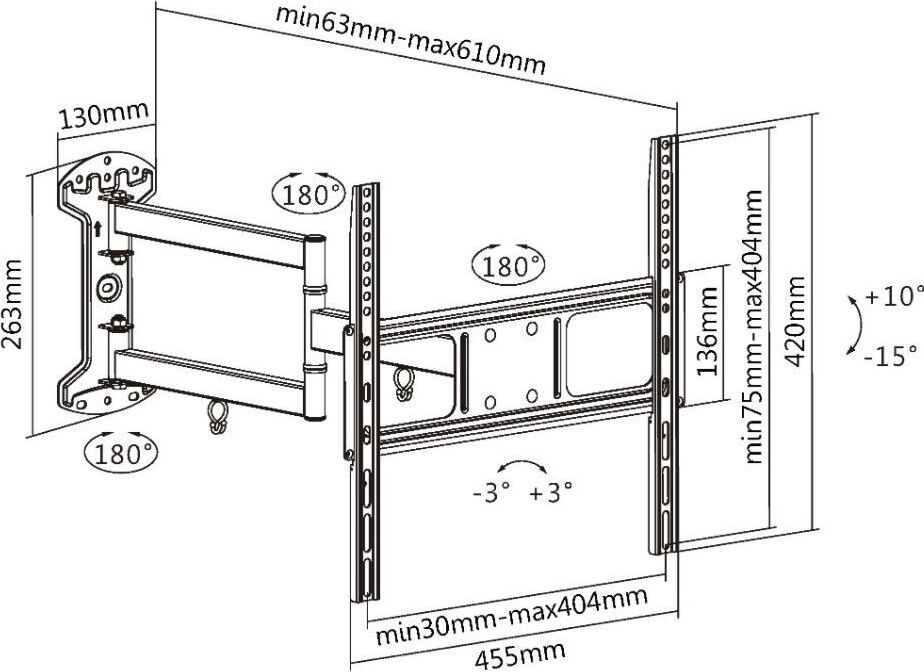 min63mm-max610mm

130mm

263mm

180°

180°

180°

136mm

min75mm-max404mm

420mm

+10°

-15°

-3°

+3°

min30mm-max404mm

455mm