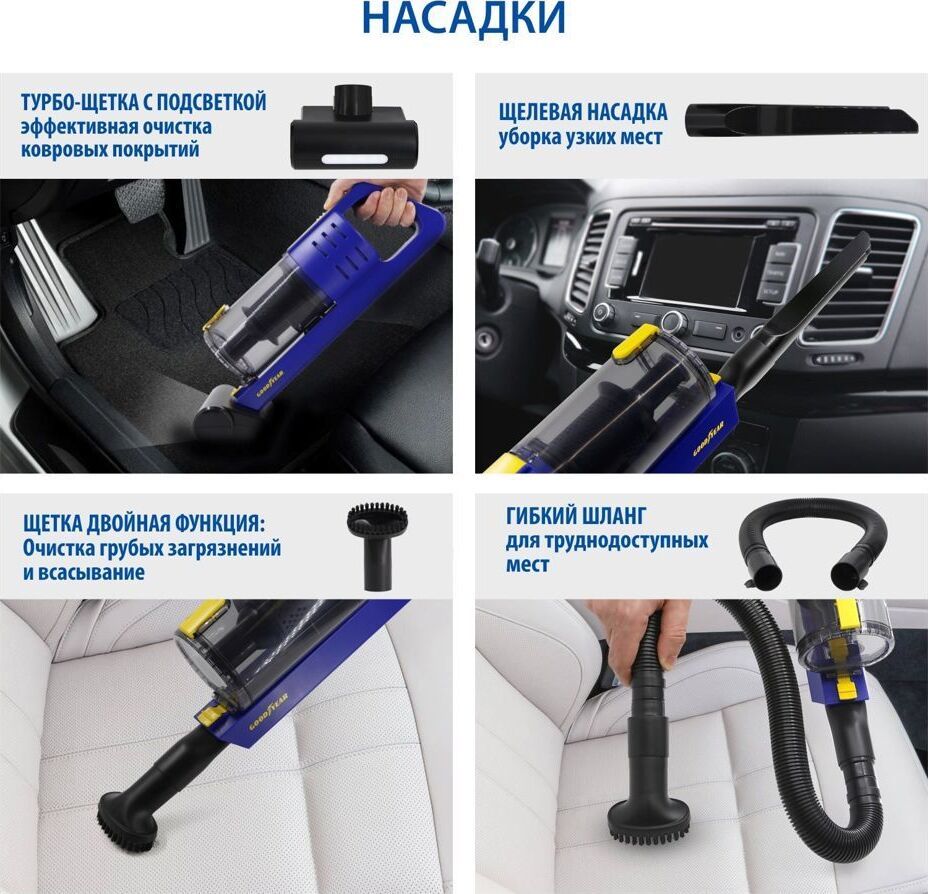 НАСАДКИ

ТУРБО-ЩЕТКА С ПОДСВЕТКОЙ
эффективная очистка ковровых покрытий

GOODYEAR

ЩЕЛЕВАЯ НАСАДКА
уборка узких мест

GOODYEAR

ЩЕТКА ДВОЙНАЯ ФУНКЦИЯ:
Очистка грубых загрязнений и всасывание

GOODYEAR

ГИБКИЙ ШЛАНГ
для труднодоступных мест