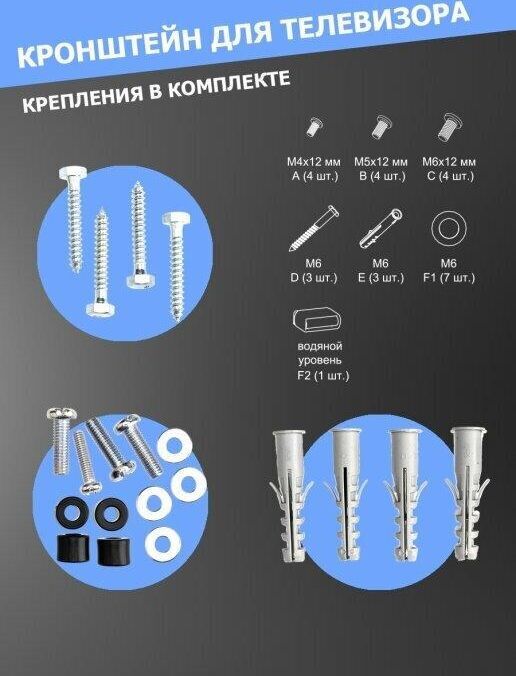 КРОНШТЕЙН ДЛЯ ТЕЛЕВИЗОРА

КРЕПЛЕНИЯ В КОМПЛЕКТЕ

M4x12 мм
A (4 шт.)

M5x12 мм
B (4 шт.)

M6x12 мм
C (4 шт.)

M6
D (3 шт.)

M6
E (3 шт.)

M6
F1 (7 шт.)

водяной
уровень
F2 (1 шт.)