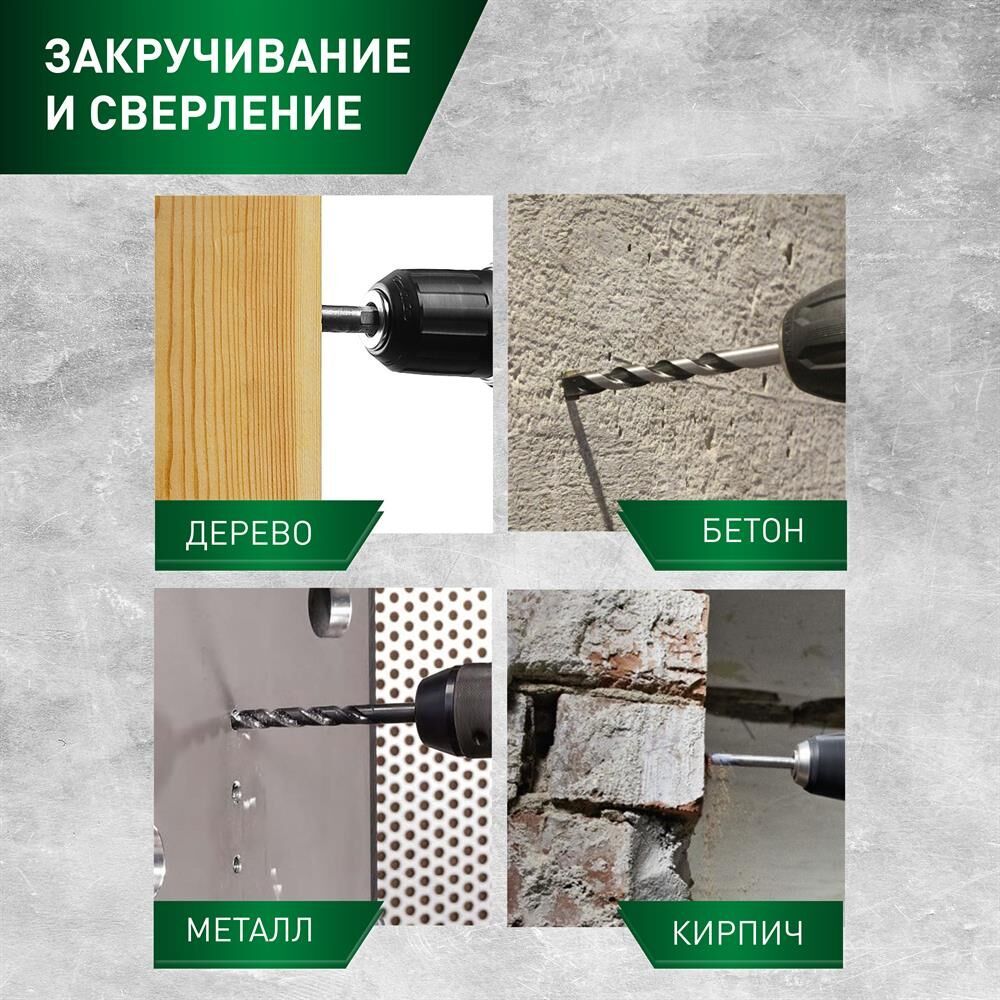 ЗАКРУЧИВАНИЕ И СВЕРЛЕНИЕ

ДЕРЕВО

БЕТОН

МЕТАЛЛ

КИРПИЧ