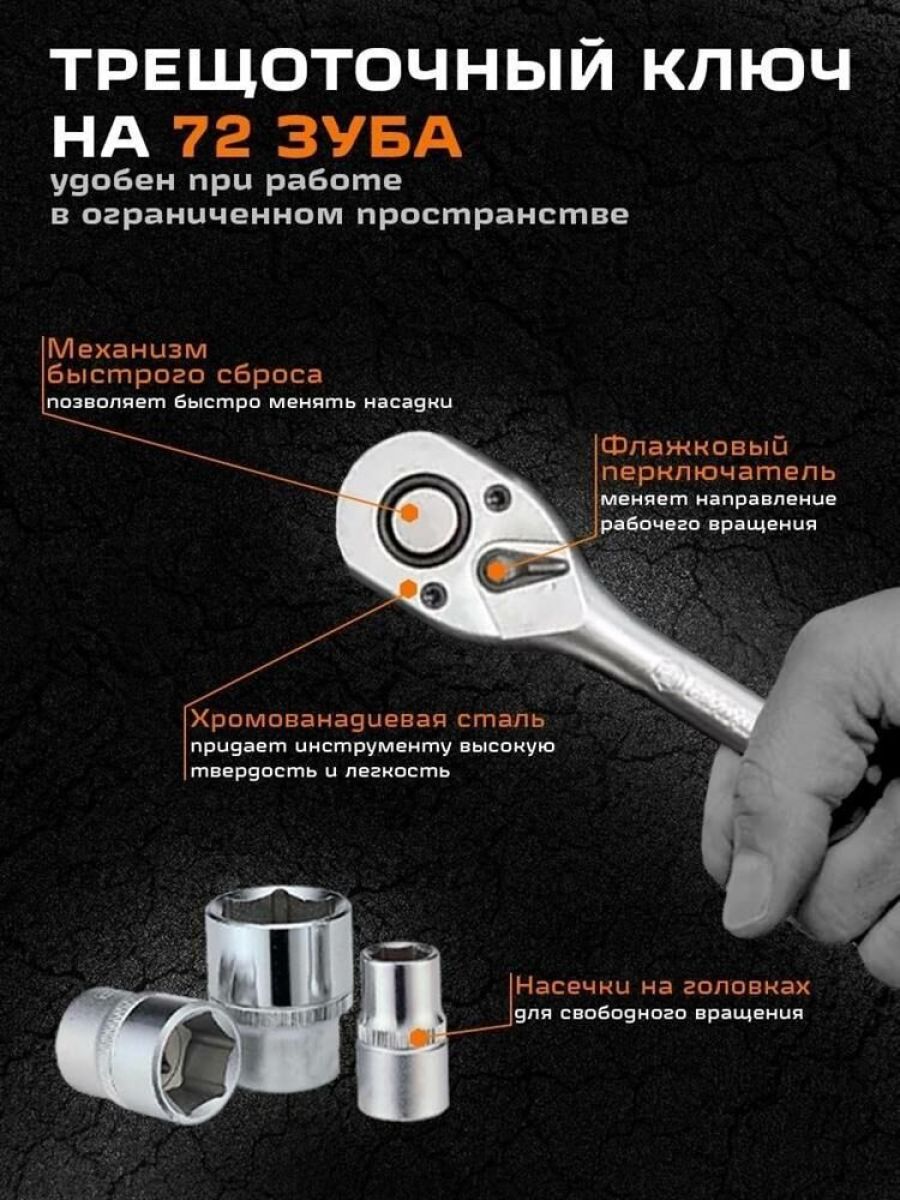 ТРЕЩОТОЧНЫЙ КЛЮЧ НА 72 ЗУБА
удобен при работе в ограниченном пространстве

Механизм быстрого сброса
позволяет быстро менять насадки

Флажковый перключатель
меняет направление рабочего вращения

Хромованадиевая сталь
придает инструменту высокую твердость и легкость

Насечки на головках
для свободного вращения