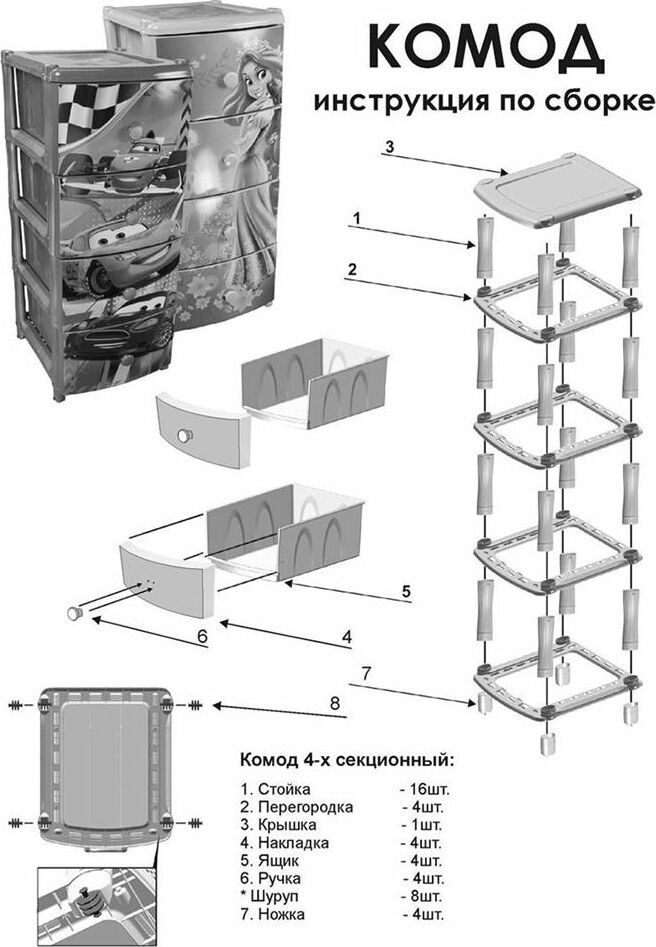 КОМОД
инструкция по сборке

3
1
2
5
6
4
7
8

Комод 4-х секционный:

1. Стойка - 16шт.
2. Перегородка - 4шт.
3. Крышка - 1шт.
4. Накладка - 4шт.
5. Ящик - 4шт.
6. Ручка - 4шт.
* Шуруп - 8шт.
7. Ножка - 4шт.