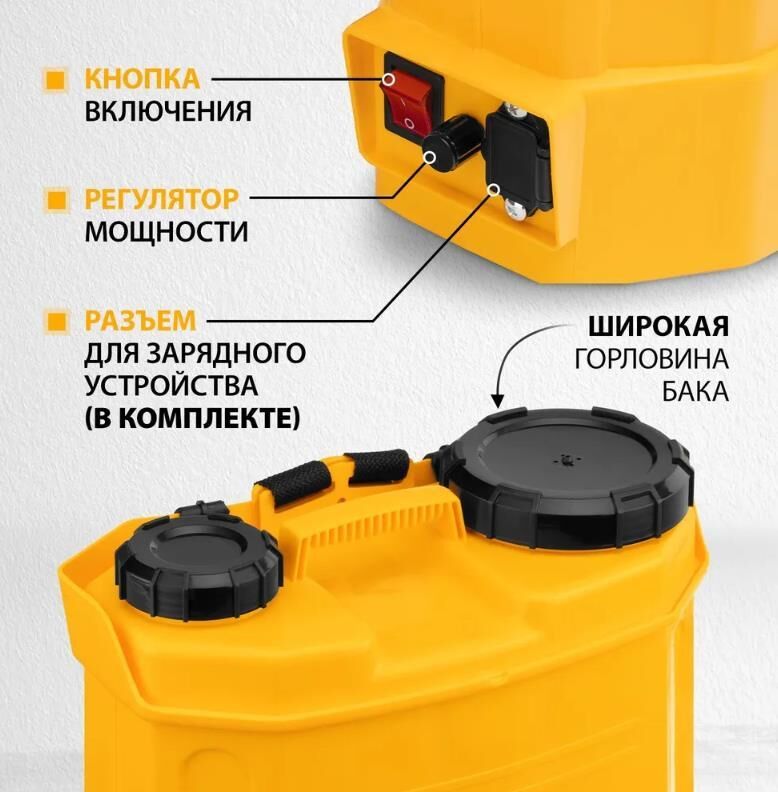 КНОПКА ВКЛЮЧЕНИЯ

РЕГУЛЯТОР МОЩНОСТИ

РАЗЪЕМ ДЛЯ ЗАРЯДНОГО УСТРОЙСТВА (В КОМПЛЕКТЕ)

ШИРОКАЯ ГОРЛОВИНА БАКА