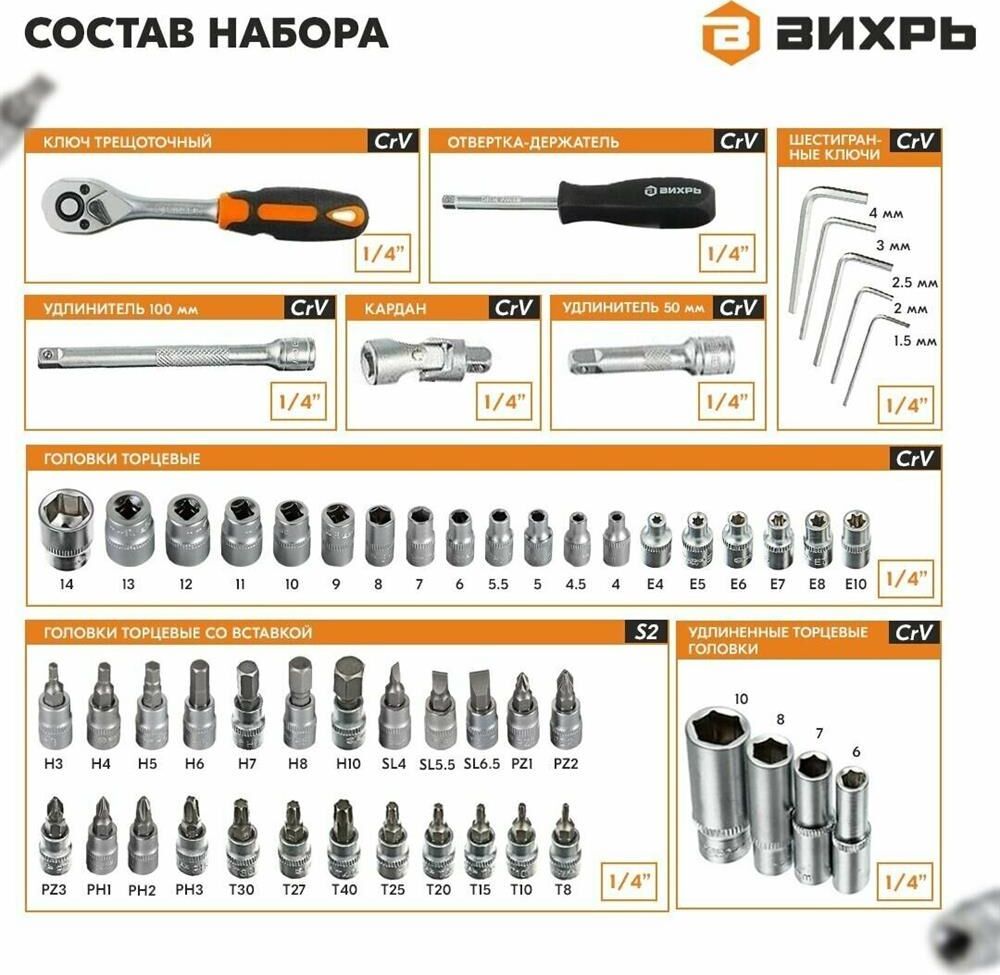 СОСТАВ НАБОРА

ВИХРЬ

КЛЮЧ ТРЕЩОТОЧНЫЙ CrV

1/4"

ОТВЕРТКА-ДЕРЖАТЕЛЬ CrV

ВИХРЬ

1/4"

ШЕСТИГРАННЫЕ КЛЮЧИ CrV

4 мм
3 мм
2.5 мм
2 мм
1.5 мм

1/4"

УДЛИНИТЕЛЬ 100 мм CrV

1/4"

КАРДАН CrV

1/4"

УДЛИНИТЕЛЬ 50 мм CrV

1/4"

ГОЛОВКИ ТОРЦЕВЫЕ CrV

14 13 12 11 10 9 8 7 6 5.5 5 4.5 4 E4 E5 E6 E7 E8 E10

1/4"

ГОЛОВКИ ТОРЦЕВЫЕ СО ВСТАВКОЙ S2

H3 H4 H5 H6 H7 H8 H10 SL4 SL5.5 SL6.5 PZ1 PZ2

PZ3 PH1 PH2 PH3 T30 T27 T40 T25 T20 T15 T10 T8

1/4"

УДЛИНЕННЫЕ ТОРЦЕВЫЕ ГОЛОВКИ CrV

10 8 7 6

1/4"