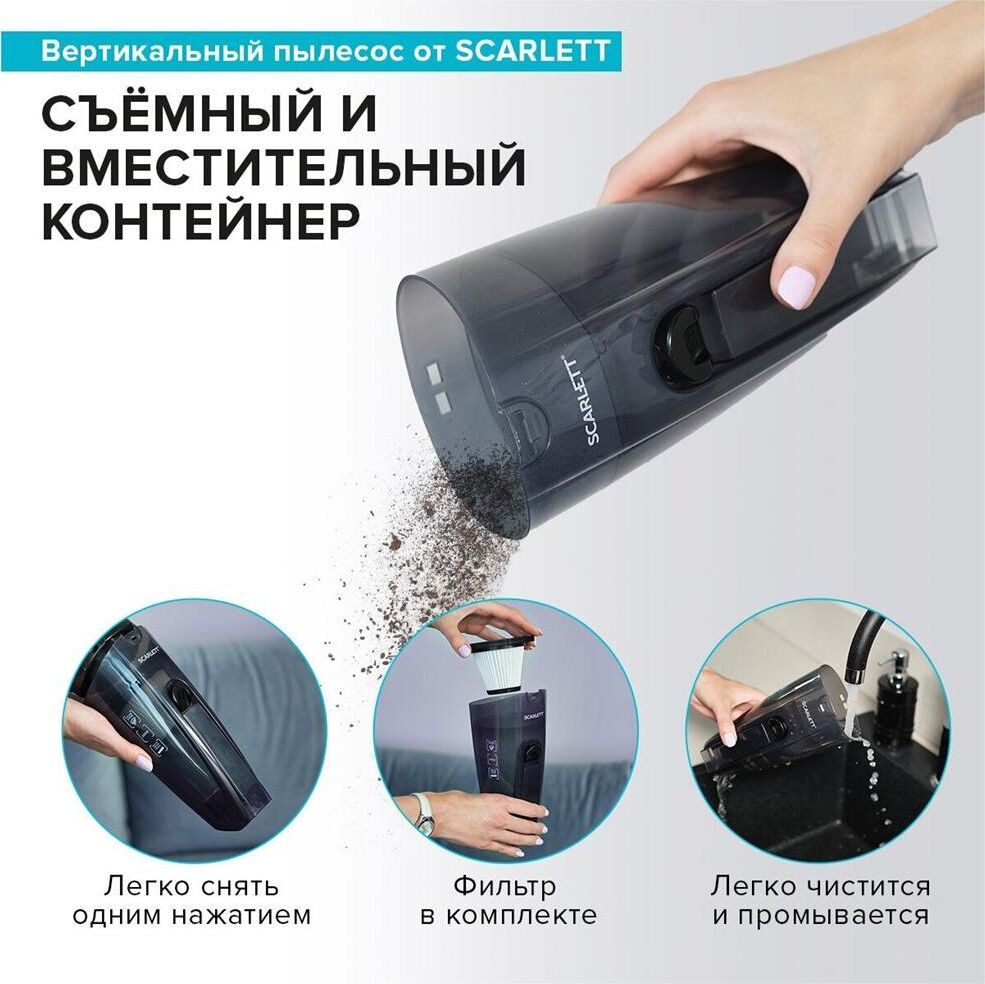 Вертикальный пылесос от SCARLETT

СЪЁМНЫЙ И ВМЕСТИТЕЛЬНЫЙ КОНТЕЙНЕР

SCARLETT

SCARLETT

SCARLETT

Легко снять одним нажатием

Фильтр в комплекте

Легко чистится и промывается