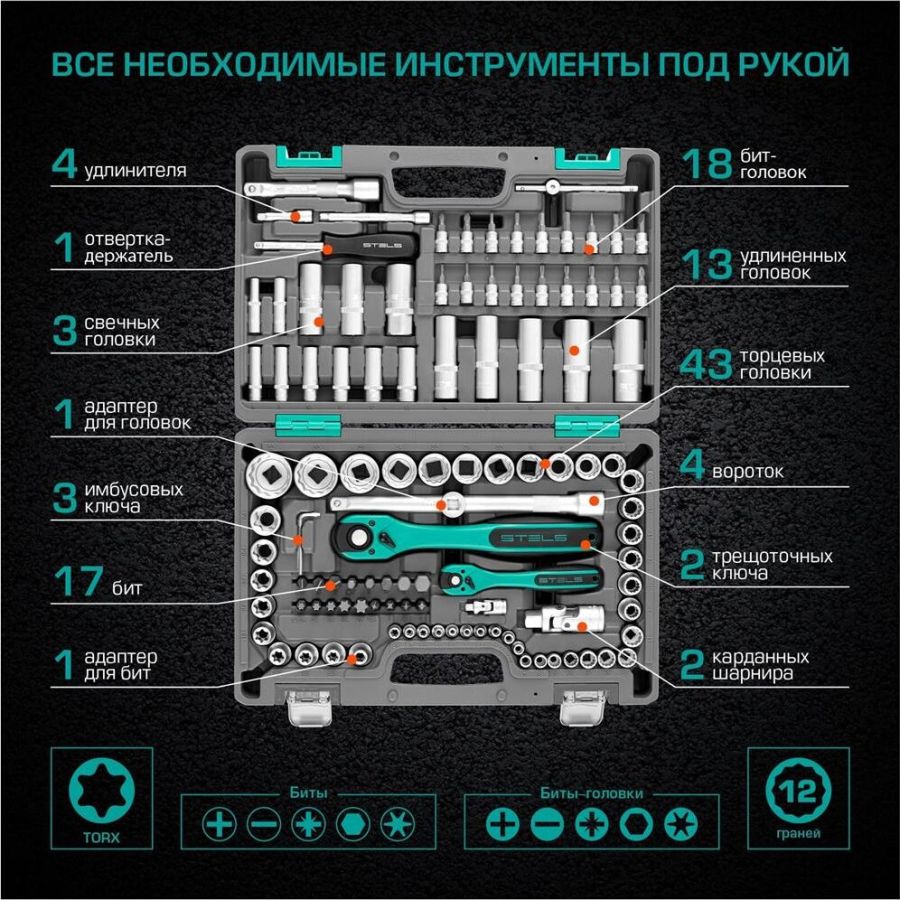 ВСЕ НЕОБХОДИМЫЕ ИНСТРУМЕНТЫ ПОД РУКОЙ

4 удлинителя

1 отвертка-держатель

3 свечных головки

1 адаптер для головок

3 имбусовых ключа

17 бит

1 адаптер для бит

18 бит-головок

13 удлиненных головок

43 торцевых головки

4 вороток

2 трещоточных ключа

2 карданных шарнира

STELS

STELS

STELS

TORX

Биты

Биты-головки

12

граней